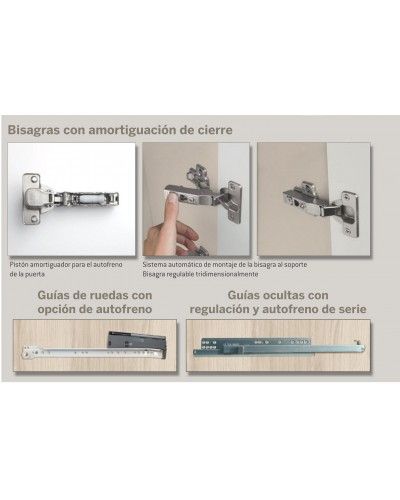 Bisagras con amortiguación de cierre

Pistón amortiguador para el autofreno de la puerta

Sistema automático de montaje de la bisagra al soporte
Bisagra regulable tridimensionalmente

Guías de ruedas con opción de autofreno

Guías ocultas con regulación y autofreno de serie